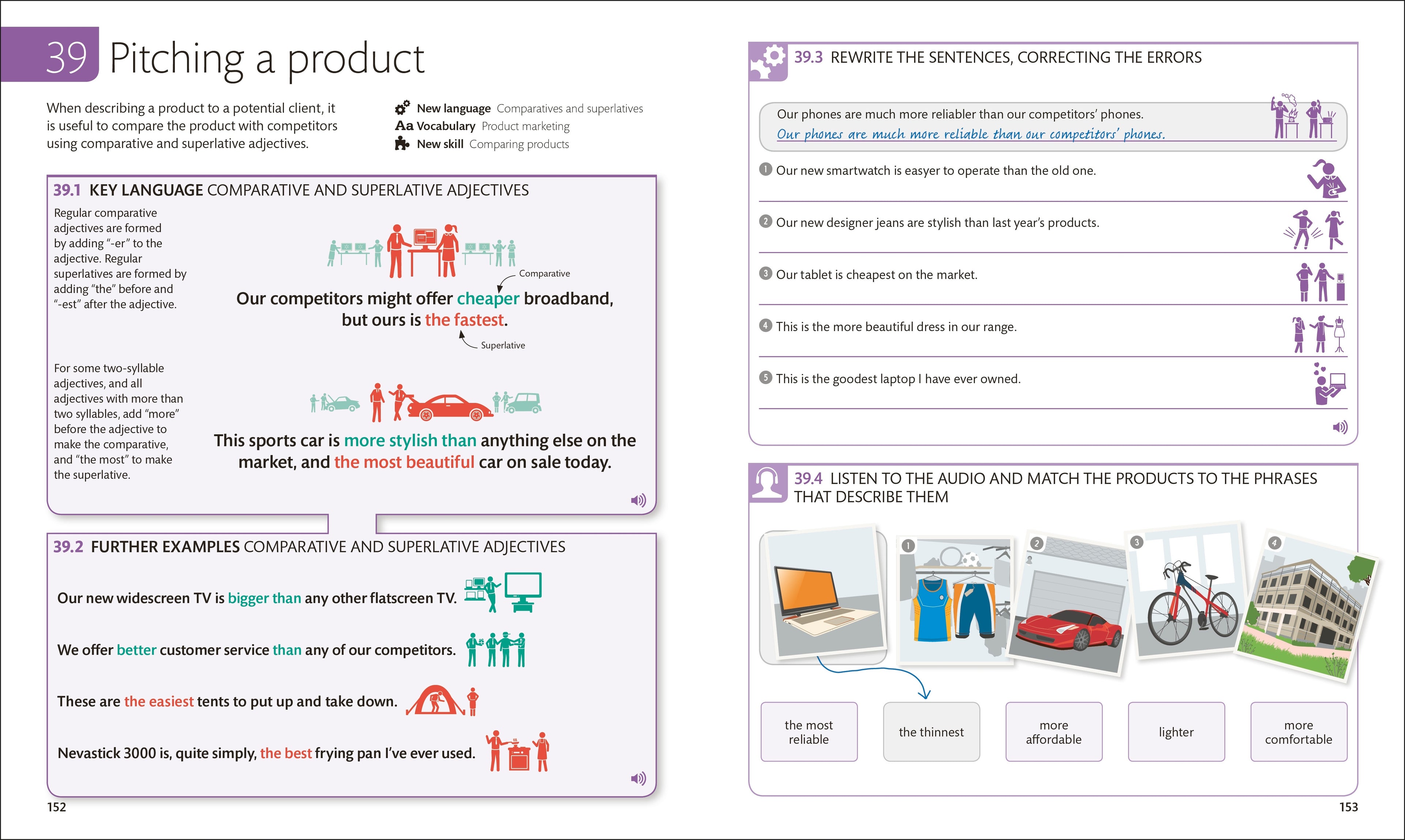 39 Pitching a product

When describing a product to a potential client, it is useful to compare the product with competitors using comparative and superlative adjectives.

New language Comparatives and superlatives
Aa Vocabulary Product marketing
New skill Comparing products

39.1 KEY LANGUAGE COMPARATIVE AND SUPERLATIVE ADJECTIVES

Regular comparative adjectives are formed by adding "-er" to the adjective. Regular superlatives are formed by adding "the" before and "-est" after the adjective.

Comparative

Our competitors might offer cheaper broadband, but ours is the fastest.

Superlative

For some two-syllable adjectives, and all adjectives with more than two syllables, add "more" before the adjective to make the comparative, and "the most" to make the superlative.

This sports car is more stylish than anything else on the market, and the most beautiful car on sale today.

39.2 FURTHER EXAMPLES COMPARATIVE AND SUPERLATIVE ADJECTIVES

Our new widescreen TV is bigger than any other flatscreen TV.

We offer better customer service than any of our competitors.

These are the easiest tents to put up and take down.

Nevastick 3000 is, quite simply, the best frying pan I've ever used.

152

39.3 REWRITE THE SENTENCES, CORRECTING THE ERRORS

Our phones are much more reliabler than our competitors' phones.
Our phones are much more reliable than our competitors' phones.

1 Our new smartwatch is easyer to operate than the old one.

2 Our new designer jeans are stylish than last year's products.

3 Our tablet is cheapest on the market.

4 This is the more beautiful dress in our range.

5 This is the goodest laptop I have ever owned.

39.4 LISTEN TO THE AUDIO AND MATCH THE PRODUCTS TO THE PHRASES THAT DESCRIBE THEM

1 2 3 4

the most reliable

the thinnest

more affordable

lighter

more comfortable

153