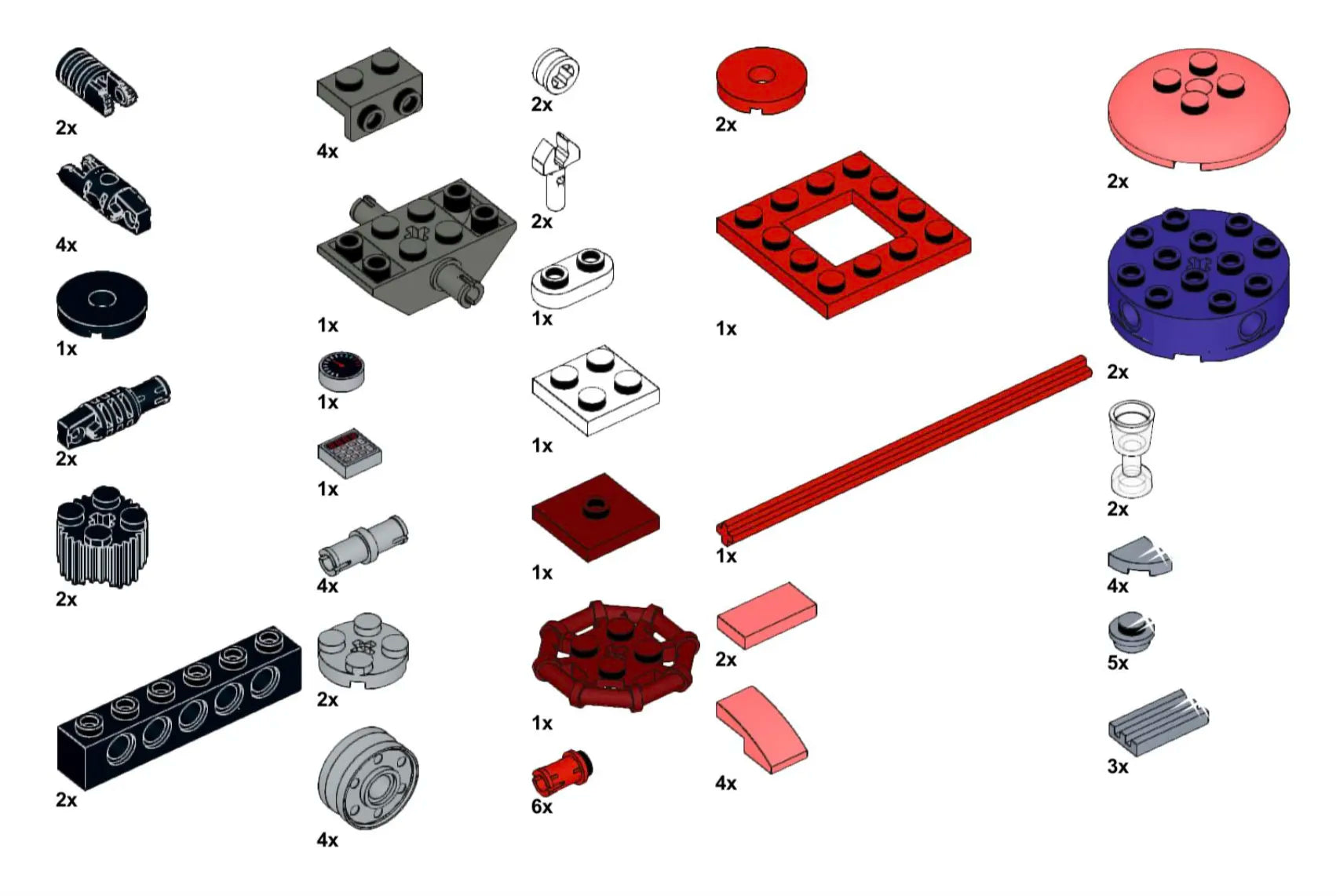 2x
4x
1x
2x
2x
2x

4x
1x
1x
1x
4x
2x
4x

2x
2x
1x
1x
1x
1x
6x

2x
1x
1x
2x
4x

2x
2x
2x
4x
5x
3x